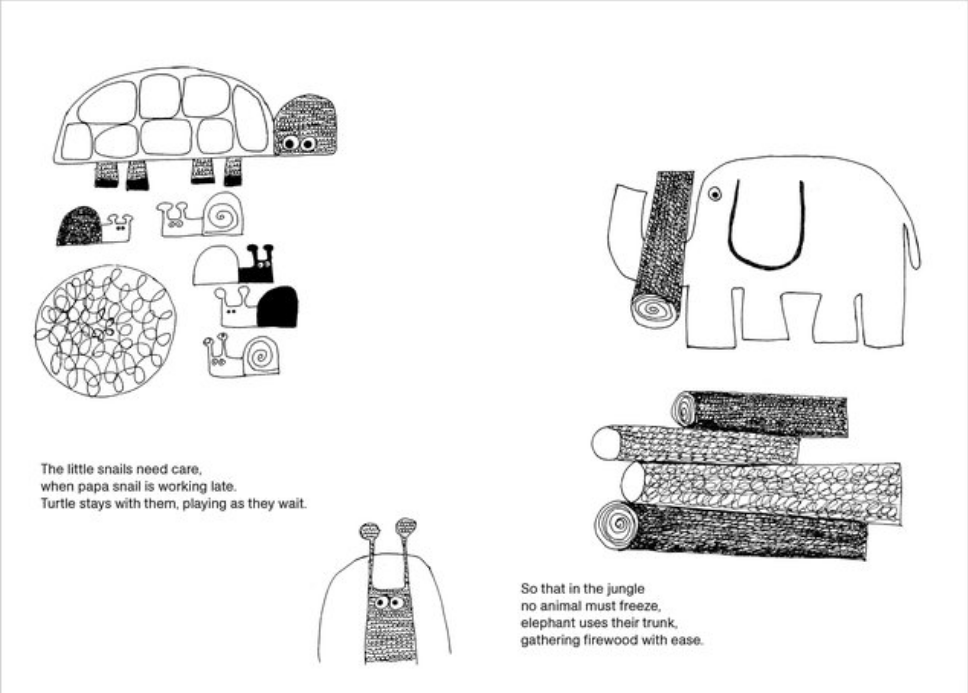 The little snails need care,
when papa snail is working late.
Turtle stays with them, playing as they wait.

So that in the jungle
no animal must freeze,
elephant uses their trunk,
gathering firewood with ease.